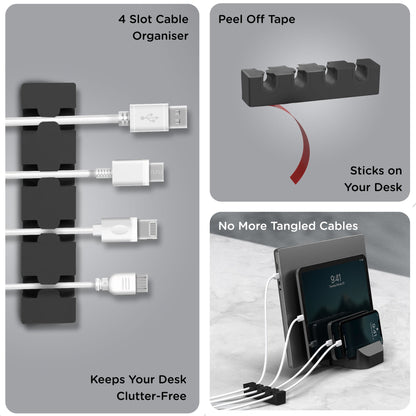 4 Slot Cable Organiser

Keeps Your Desk Clutter-Free

Peel Off Tape

Sticks on Your Desk

No More Tangled Cables

9:41